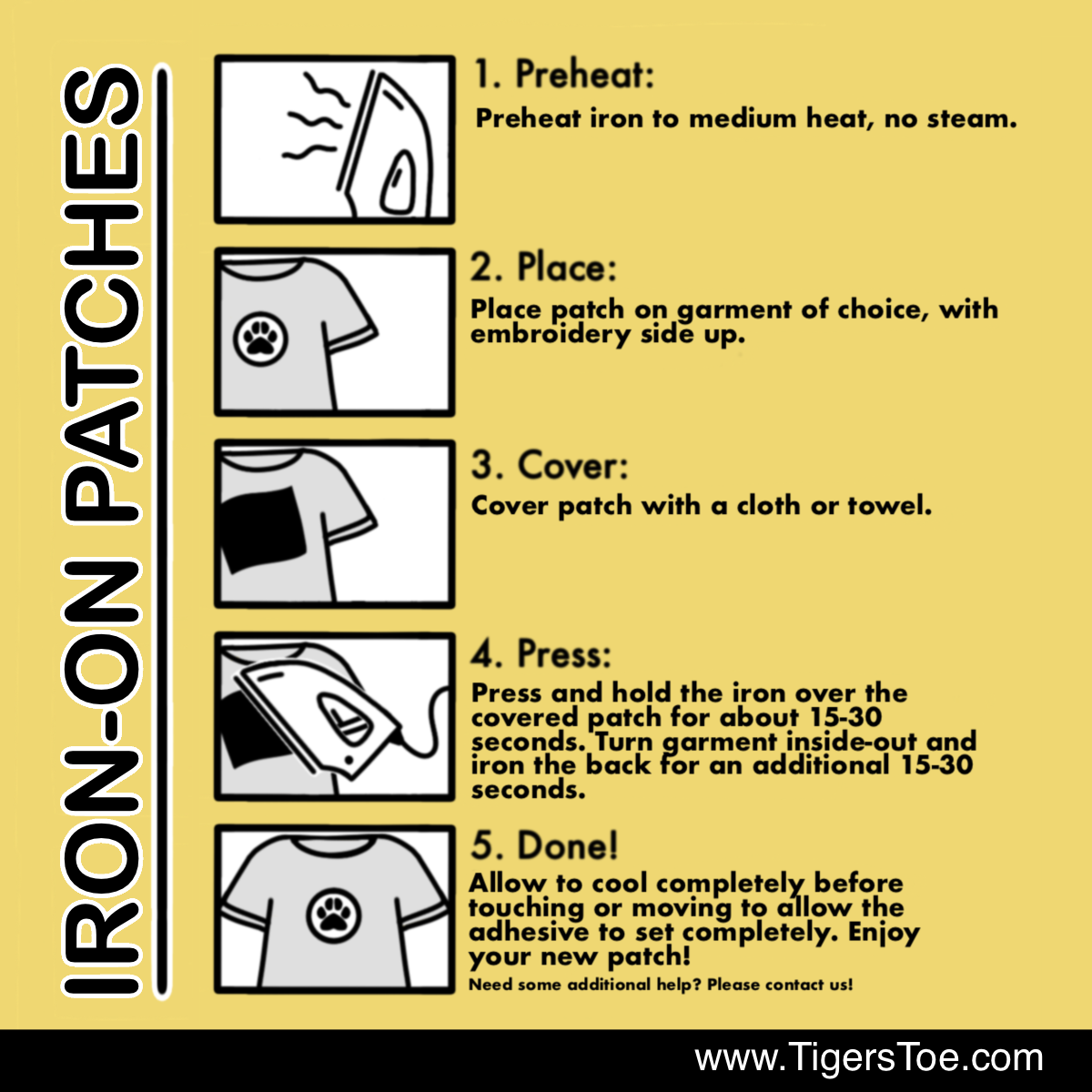 IRON-ON PATCHES

1. Preheat:
Preheat iron to medium heat, no steam.

2. Place:
Place patch on garment of choice, with embroidery side up.

3. Cover:
Cover patch with a cloth or towel.

4. Press:
Press and hold the iron over the covered patch for about 15-30 seconds. Turn garment inside-out and iron the back for an additional 15-30 seconds.

5. Done!
Allow to cool completely before touching or moving to allow the adhesive to set completely. Enjoy your new patch!
Need some additional help? Please contact us!

www.TigersToe.com